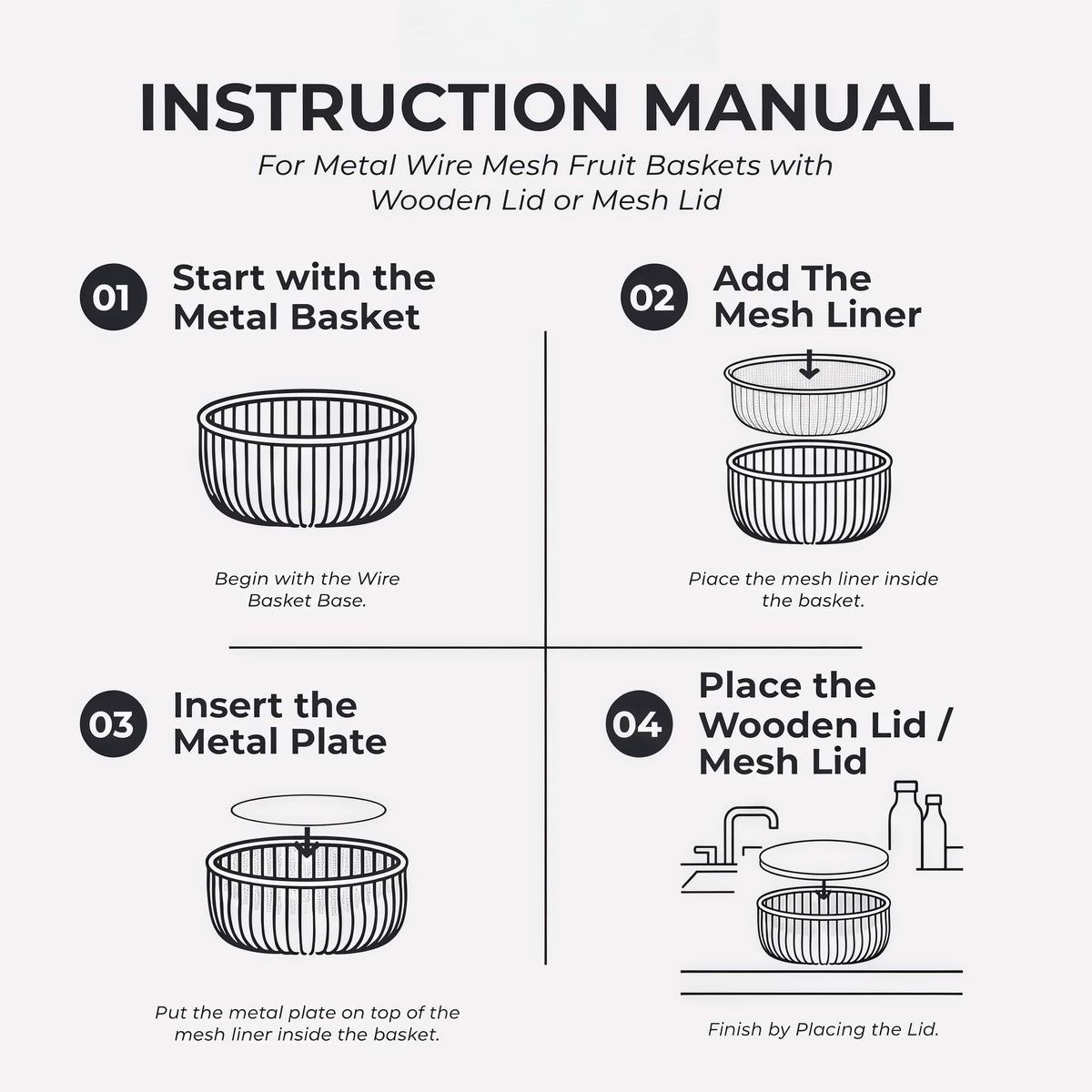 INSTRUCTION MANUAL

For Metal Wire Mesh Fruit Baskets with Wooden Lid or Mesh Lid

01 Start with the Metal Basket

Begin with the Wire Basket Base.

02 Add The Mesh Liner

Piace the mesh liner inside the basket.

03 Insert the Metal Plate

Put the metal plate on top of the mesh liner inside the basket.

04 Place the Wooden Lid / Mesh Lid

Finish by Placing the Lid.